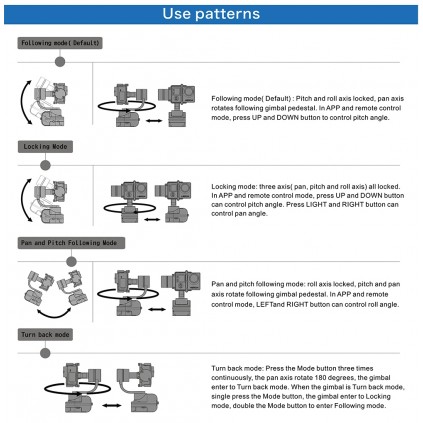 Use patterns

Following mode( Default)

Following mode( Default) : Pitch and roll axis locked, pan axis rotates following gimbal pedestal. In APP and remote control mode, press UP and DOWN button to control pitch angle.

Locking Mode

Locking mode: three axis( pan, pitch and roll axis) all locked. In APP and remote control mode, press UP and DOWN button can control pitch angle. Press LIGHT and RIGHT button can control pan angle.

Pan and Pitch Following Mode

Pan and pitch following mode: roll axis locked, pitch and pan axis rotate following gimbal pedestal. In APP and remote control mode, LEFTand RIGHT button can control roll angle.

Turn back mode

Turn back mode: Press the Mode button three times continuously, the pan axis rotate 180 degrees, the gimbal enter to Turn back mode. When the gimbal is Turn back mode, single press the Mode button, the gimbal enter to Locking mode, double the Mode button to enter Following mode.