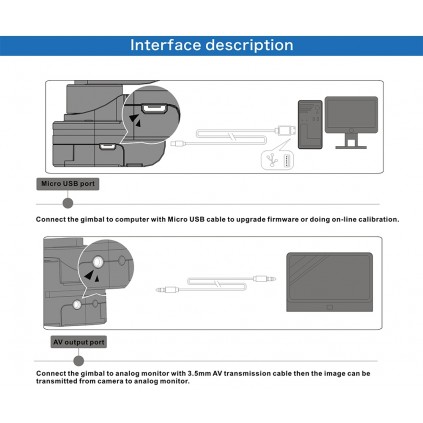 Interface description

Micro USB port

Connect the gimbal to computer with Micro USB cable to upgrade firmware or doing on-line calibration.

AV output port

Connect the gimbal to analog monitor with 3.5mm AV transmission cable then the image can be transmitted from camera to analog monitor.